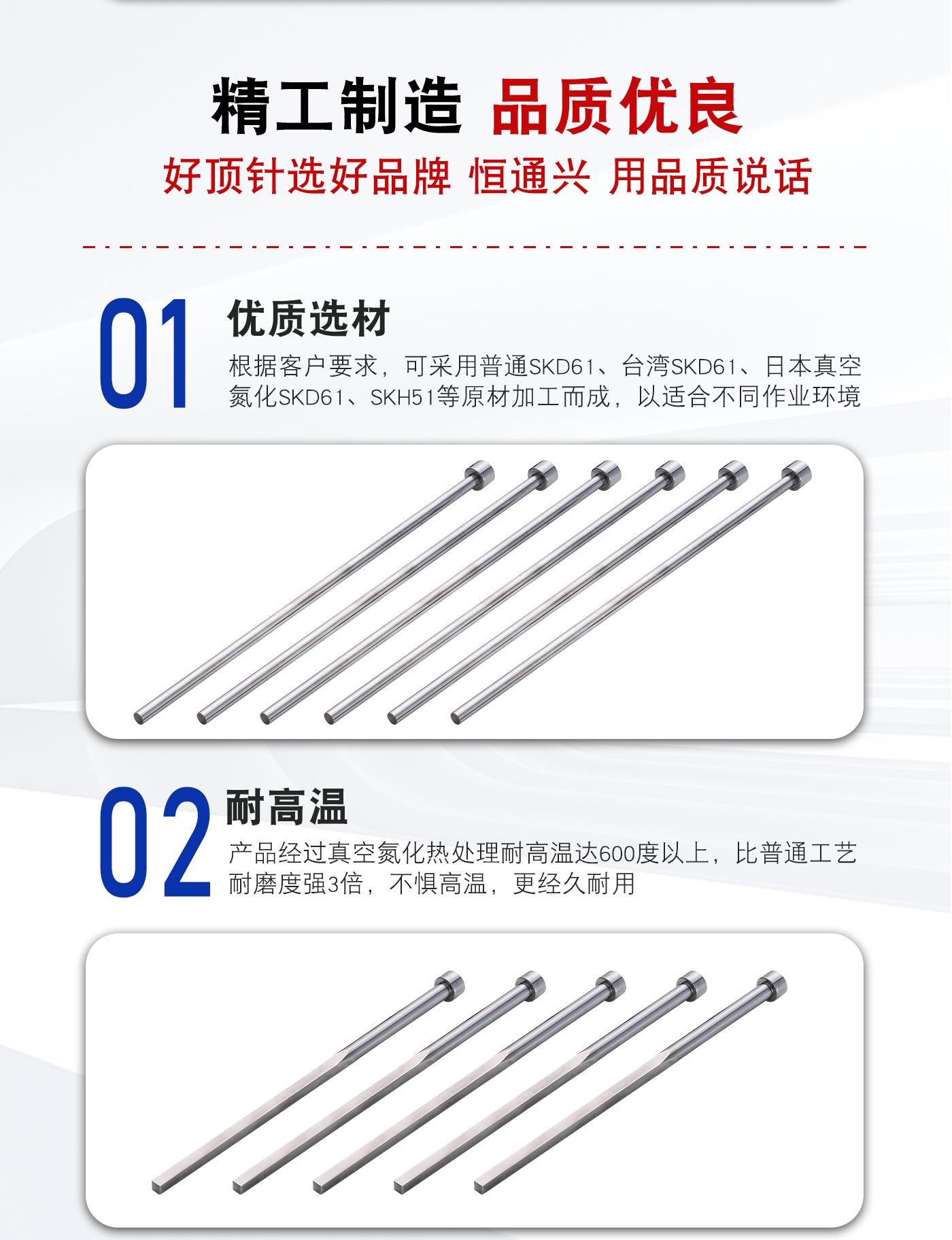 精工制造 品质优良

好顶针选好品牌 恒通兴 用品质说话

01

优质选材

根据客户要求，可采用普通SKD61、台湾SKD61、日本真空氮化SKD61、SKH51等原材加工而成，以适合不同作业环境

02

耐高温

产品经过真空氮化热处理耐高温达600度以上，比普通工艺耐磨度强3倍，不惧高温，更经久耐用